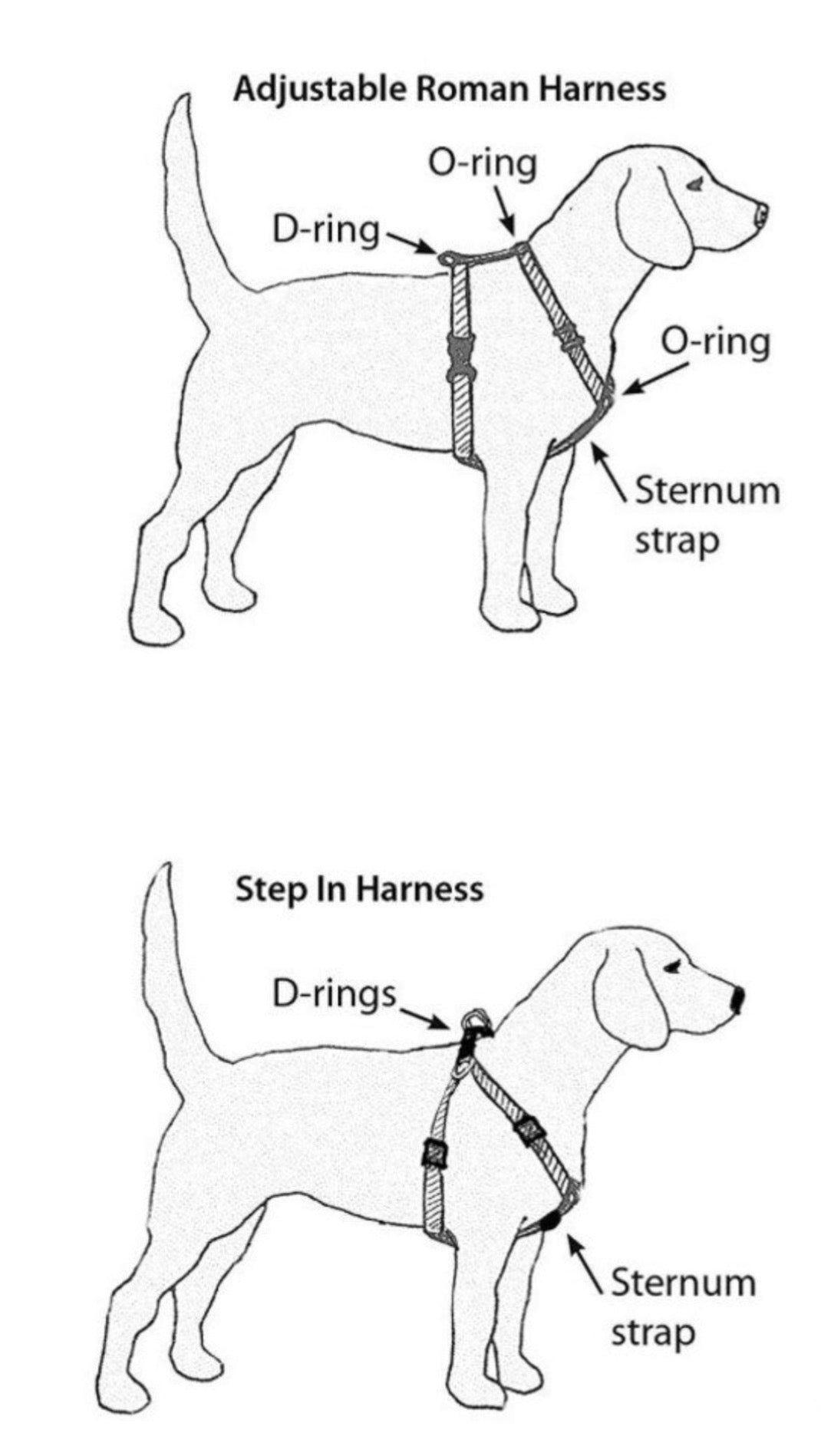 Adjustable Roman Harness

O-ring

D-ring

O-ring

Sternum strap

Step In Harness

D-rings

Sternum strap