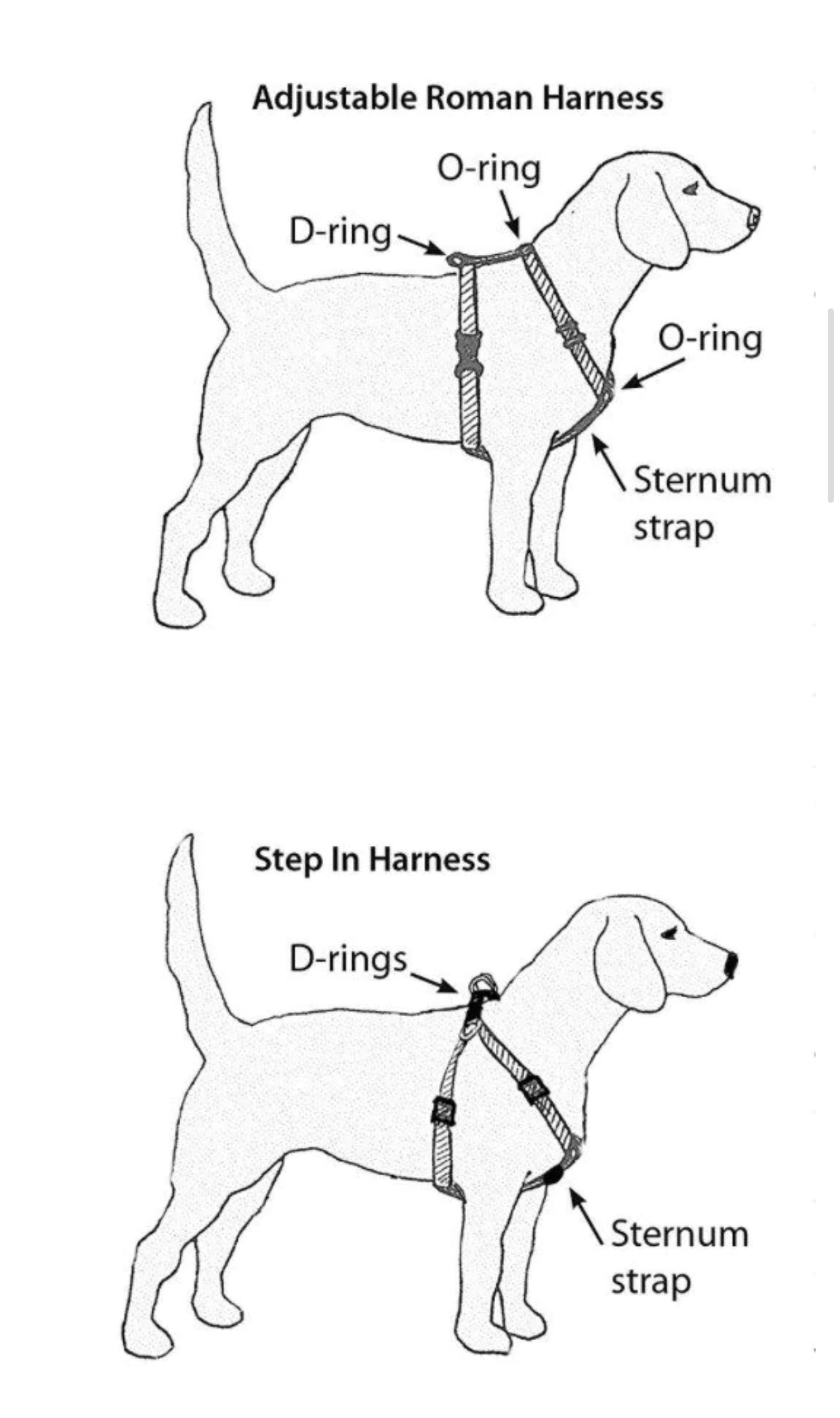 Adjustable Roman Harness

O-ring

D-ring

O-ring

Sternum strap

Step In Harness

D-rings

Sternum strap