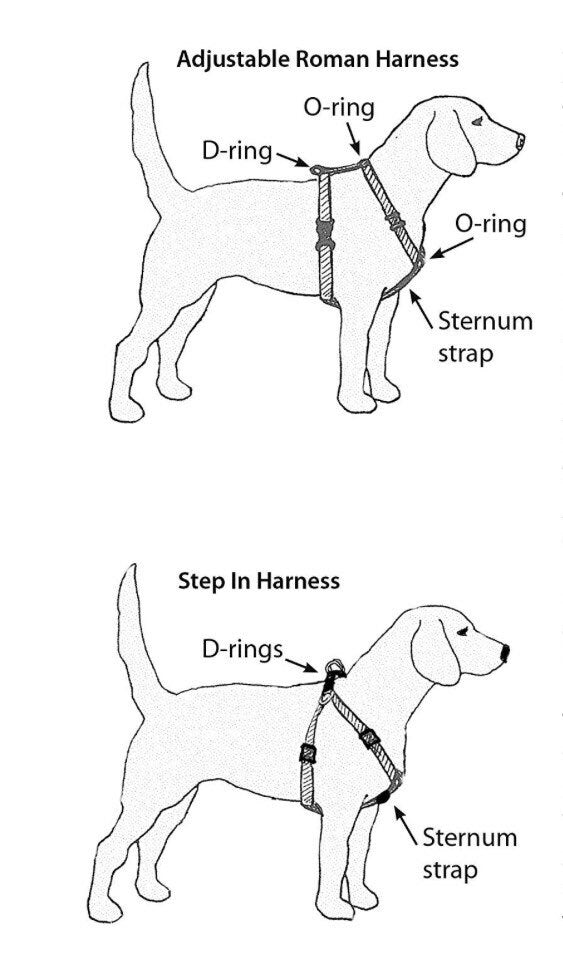 Adjustable Roman Harness

O-ring

D-ring

O-ring

Sternum strap

Step In Harness

D-rings

Sternum strap