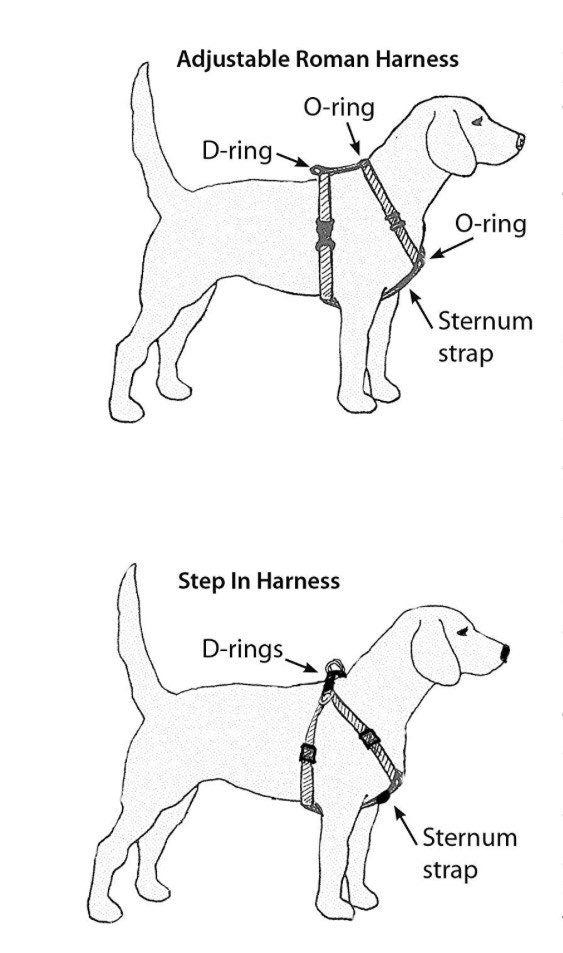 Adjustable Roman Harness

O-ring

D-ring

O-ring

Sternum strap

Step In Harness

D-rings

Sternum strap